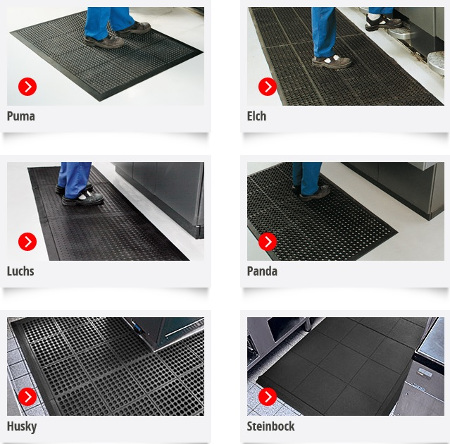 Puma

Elch

Luchs

Panda

Husky

Steinbock